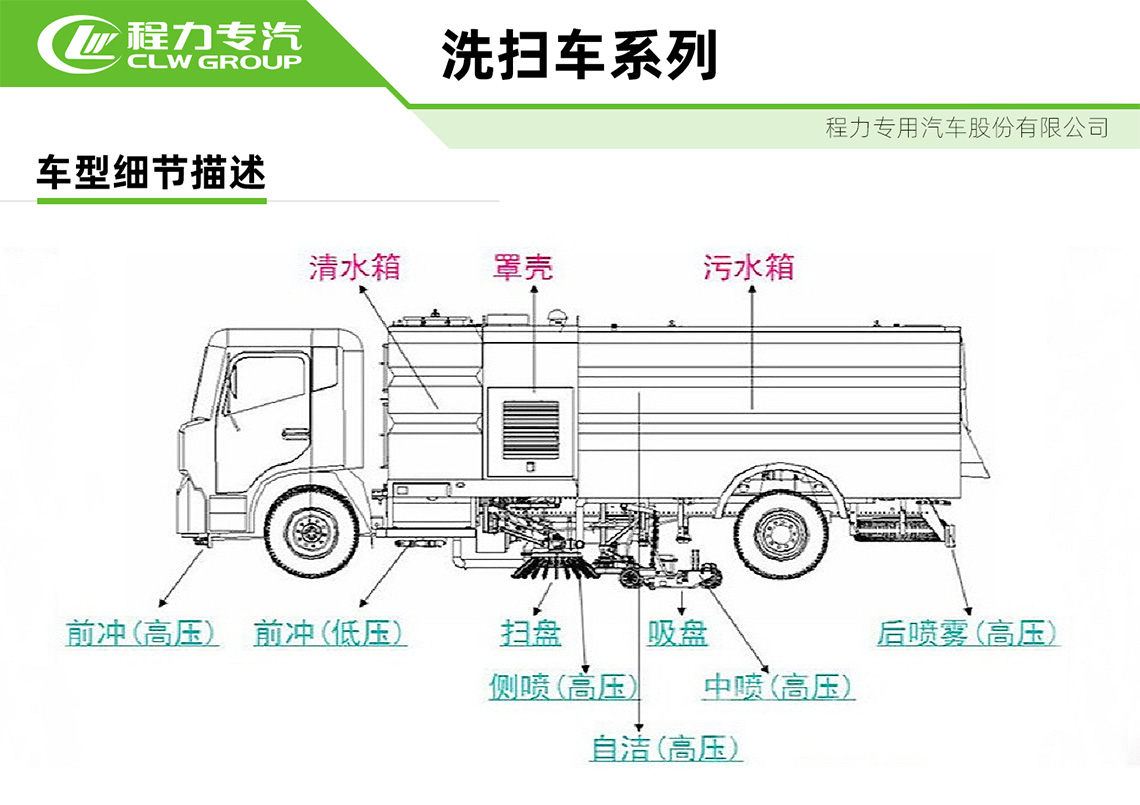 程力专汽
CLW GROUP

洗扫车系列

程力专用汽车股份有限公司

车型细节描述

清水箱
罩壳
污水箱

前冲(高压)
前冲(低压)
扫盘
吸盘
后喷雾(高压)
侧喷(高压)
中喷(高压)
自洁(高压)